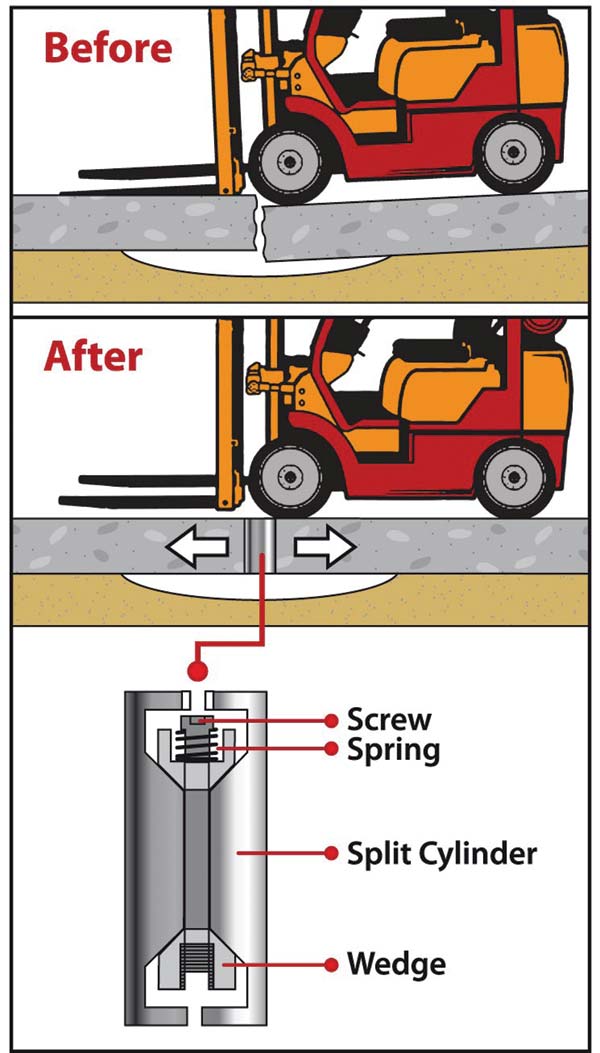 Before

After

Screw
Spring
Split Cylinder
Wedge